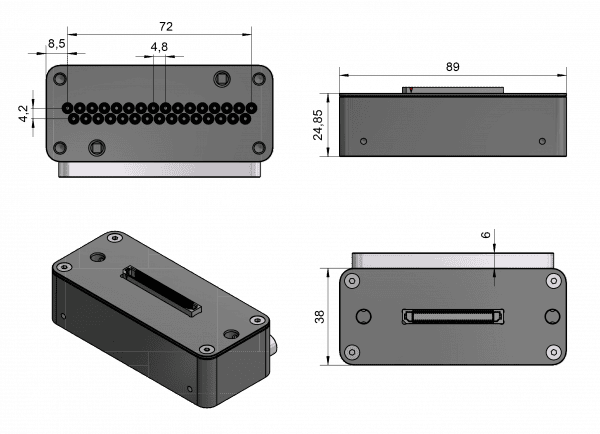 72
8,5
4,8
4,2
89
24,85
6
38